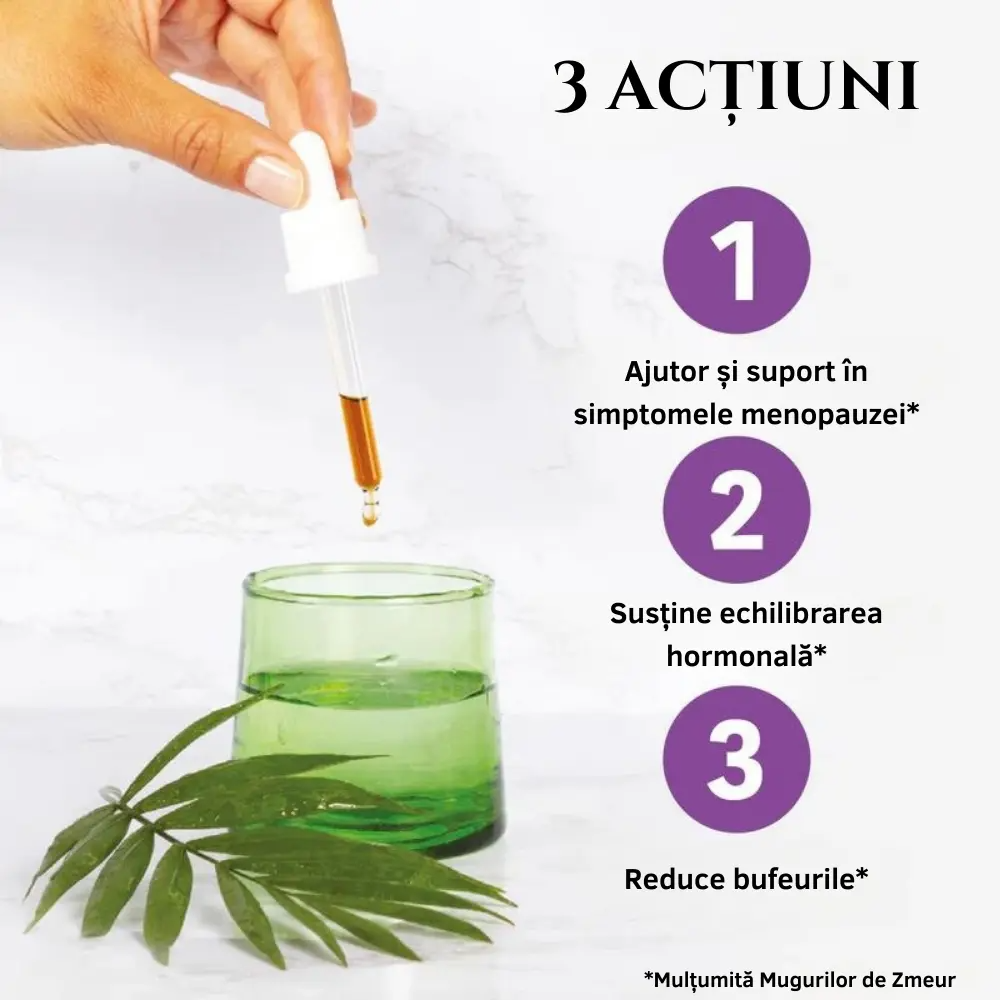 3 ACȚIUNI

1

Ajutor și suport în simptomele menopauzei*

2

Susține echilibrarea hormonală*

3

Reduce bufeurile*

*Mulțumită Mugurilor de Zmeur