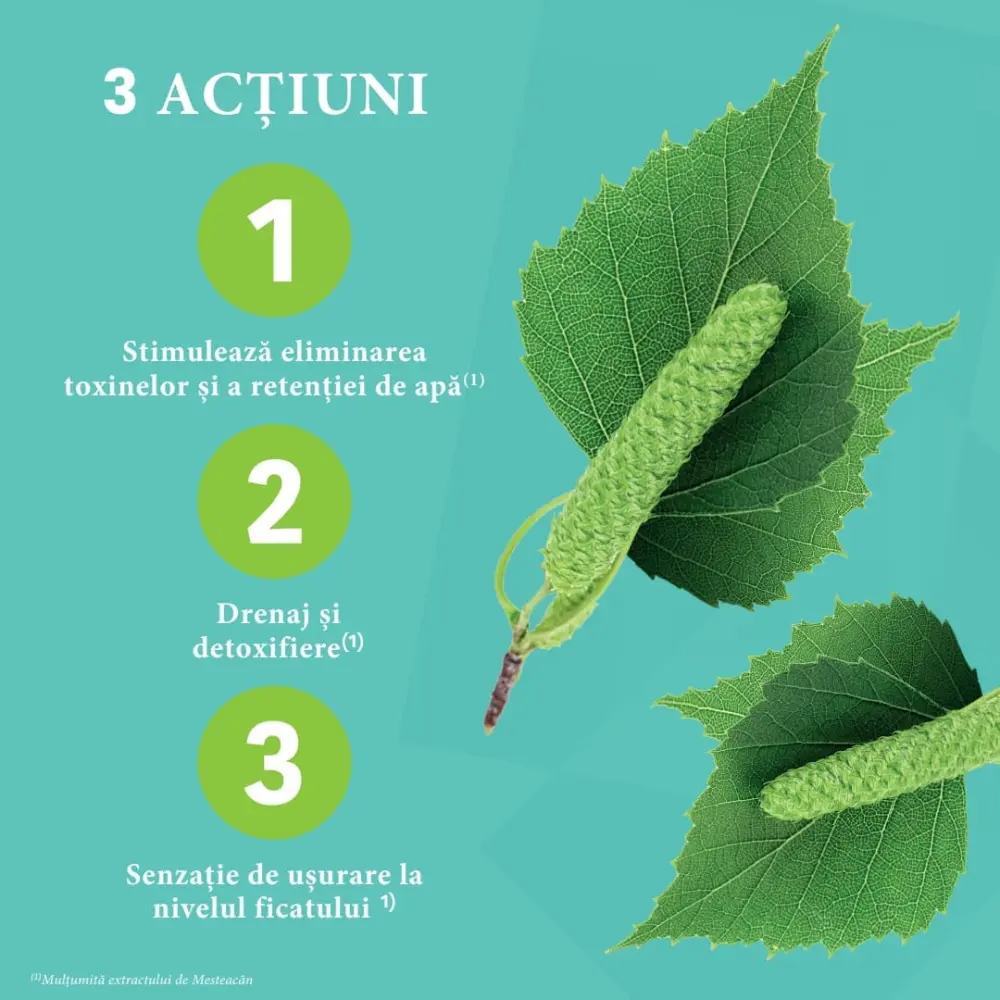 3 ACȚIUNI

1

Stimulează eliminarea toxinelor și a retenției de apă$^{(1)}$

2

Drenaj și detoxifiere$^{(1)}$

3

Senzație de ușurare la nivelul ficatului $^{1)}$

$^{(1)}$Mulțumită extractului de Mesteacăn